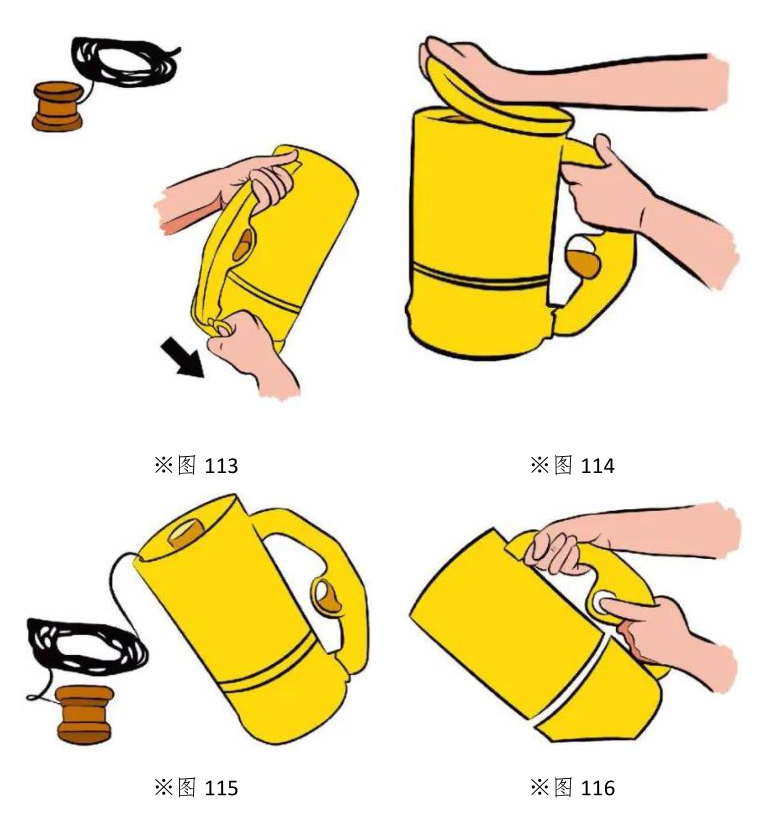 ※图 113

※图 114

※图 115

※图 116