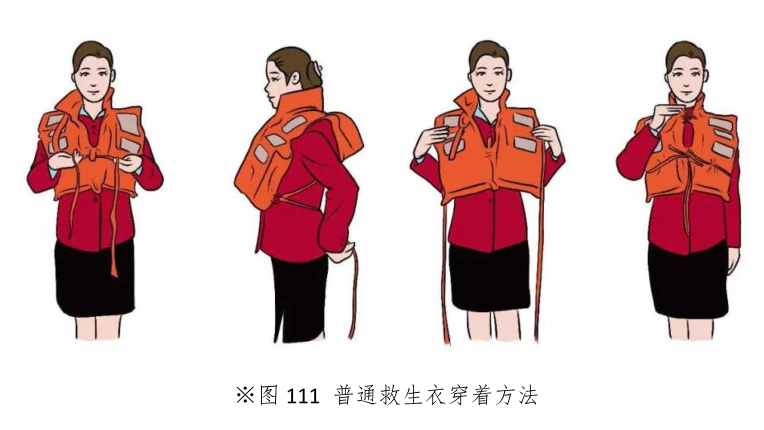 ※图 111 普通救生衣穿着方法